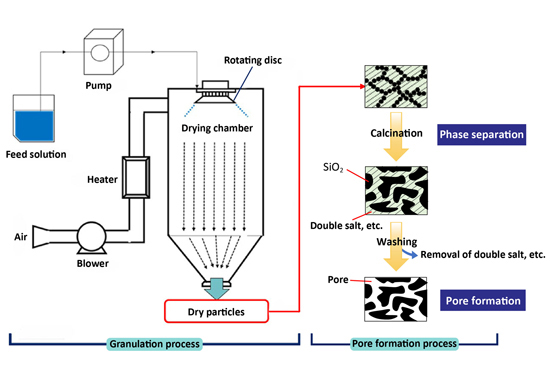 Pump

Rotating disc

Feed solution

Drying chamber

Heater

Air

Blower

Dry particles

Calcination

Phase separation

$SiO_2$

Double salt, etc.

Washing

Removal of double salt, etc.

Pore

Pore formation

Granulation process

Pore formation process