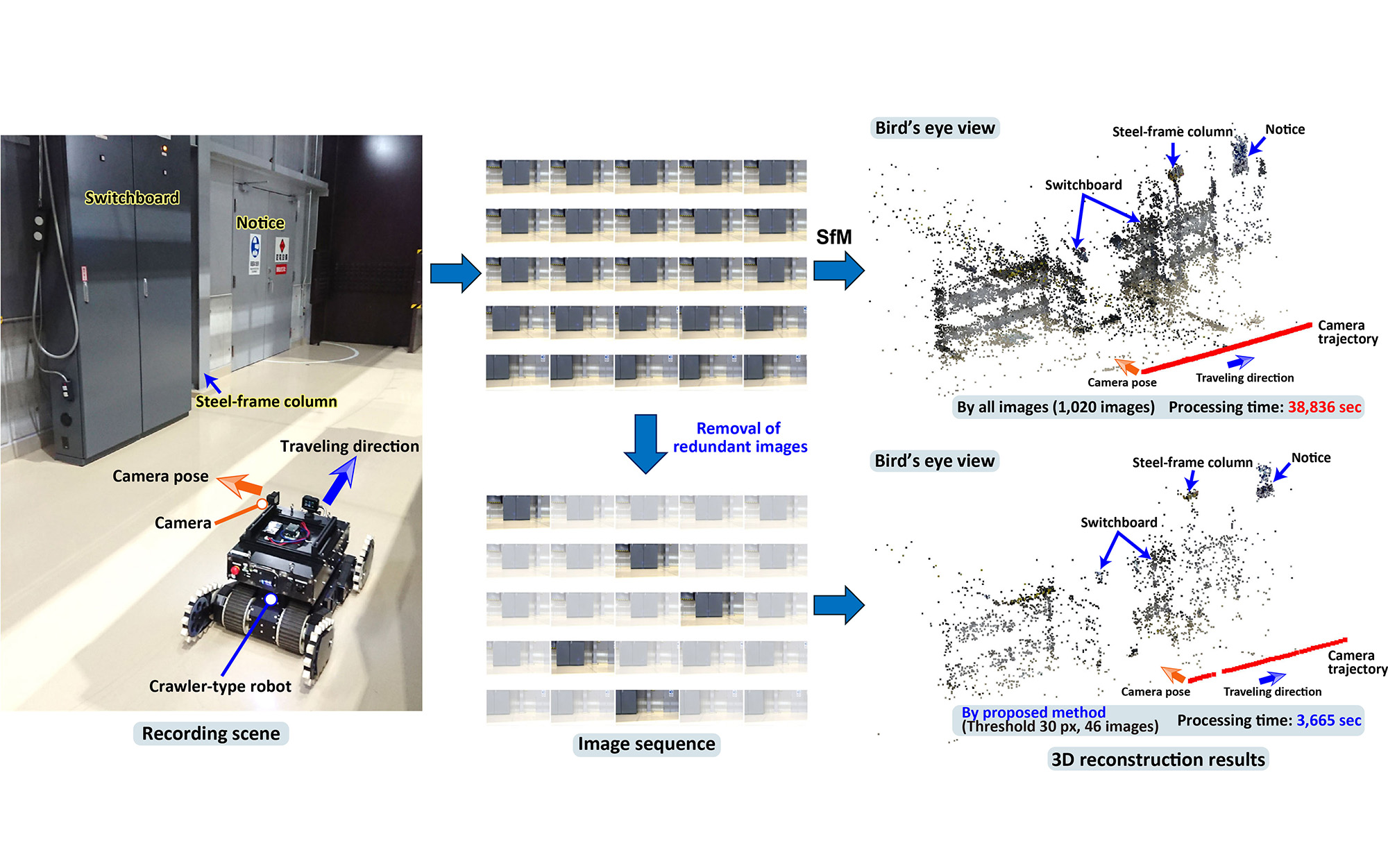 Switchboard

Notice

Steel-frame column

Traveling direction

Camera pose

Camera

Crawler-type robot

Recording scene

SfM

Removal of redundant images

Image sequence

Bird's eye view

Steel-frame column

Notice

Switchboard

Camera trajectory

Camera pose

Traveling direction

By all images (1,020 images) Processing time: 38,836 sec

Bird's eye view

Steel-frame column

Notice

Switchboard

Camera trajectory

Camera pose

Traveling direction

By proposed method (Threshold 30 px, 46 images) Processing time: 3,665 sec

3D reconstruction results